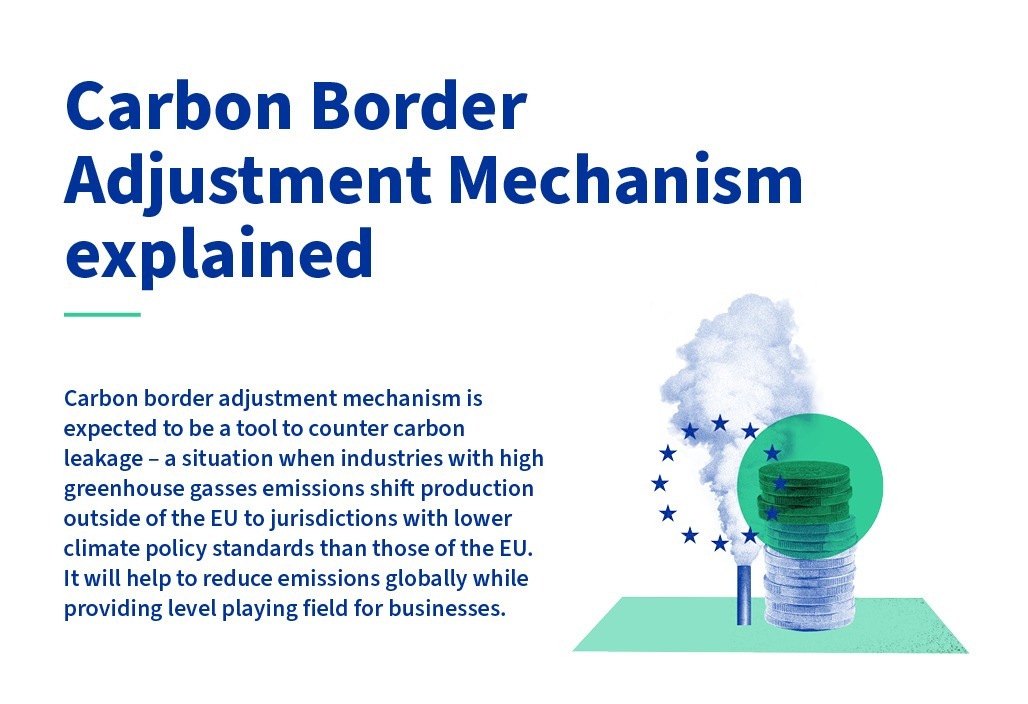 Carbon Border Adjustment Mechanism explained

Carbon border adjustment mechanism is expected to be a tool to counter carbon leakage – a situation when industries with high greenhouse gasses emissions shift production outside of the EU to jurisdictions with lower climate policy standards than those of the EU. It will help to reduce emissions globally while providing level playing field for businesses.